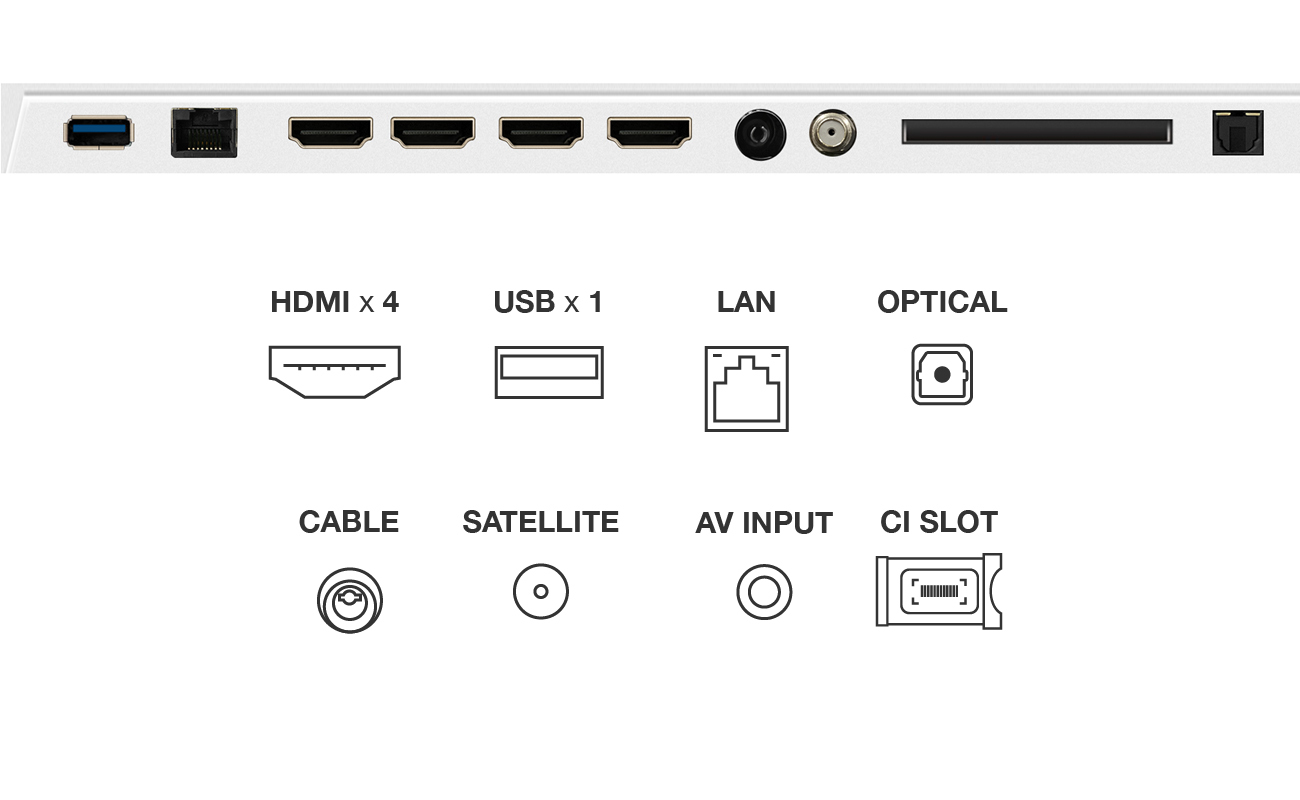 HDMI x 4
USB x 1
LAN
OPTICAL
CABLE
SATELLITE
AV INPUT
CI SLOT