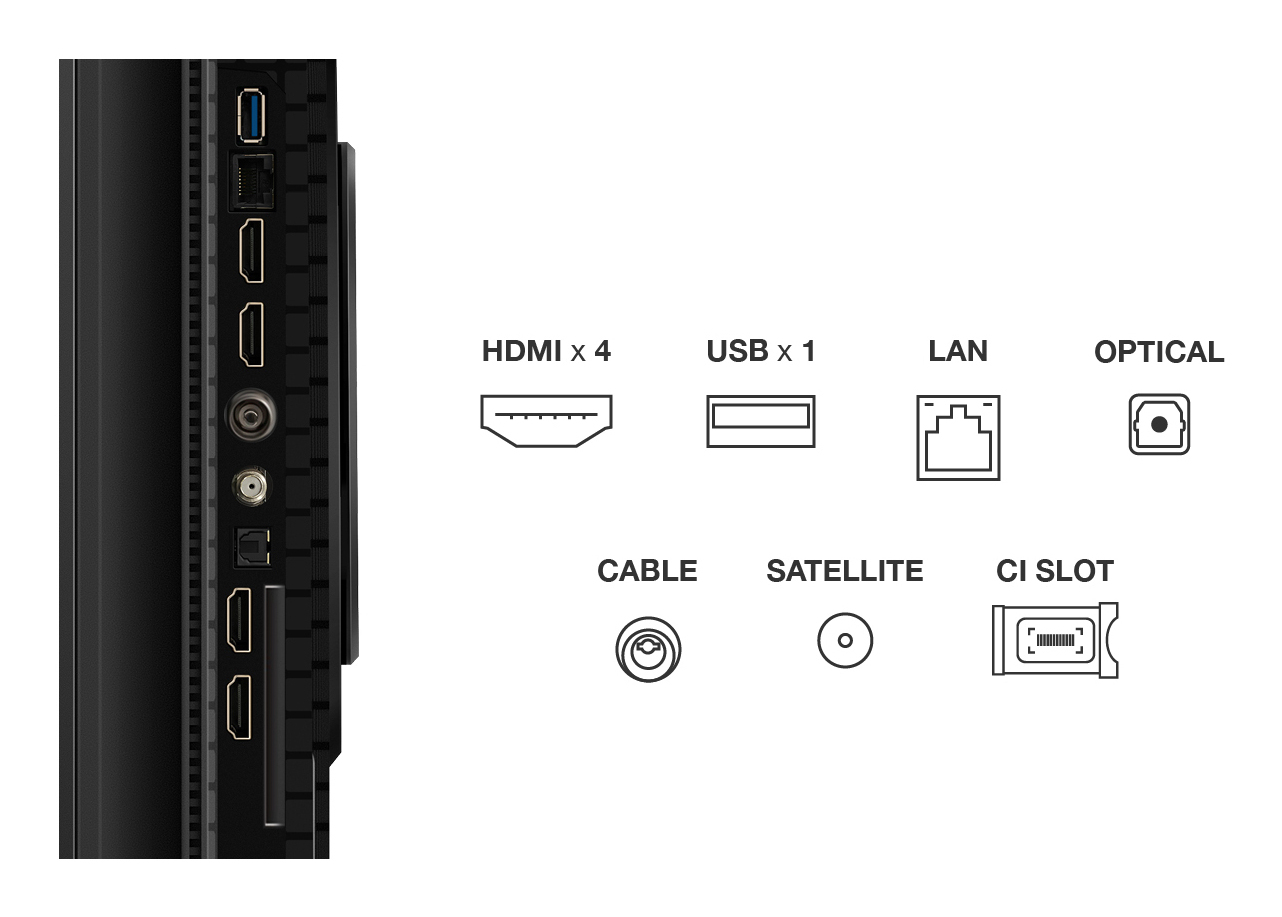 HDMI x 4
USB x 1
LAN
OPTICAL

CABLE
SATELLITE
CI SLOT