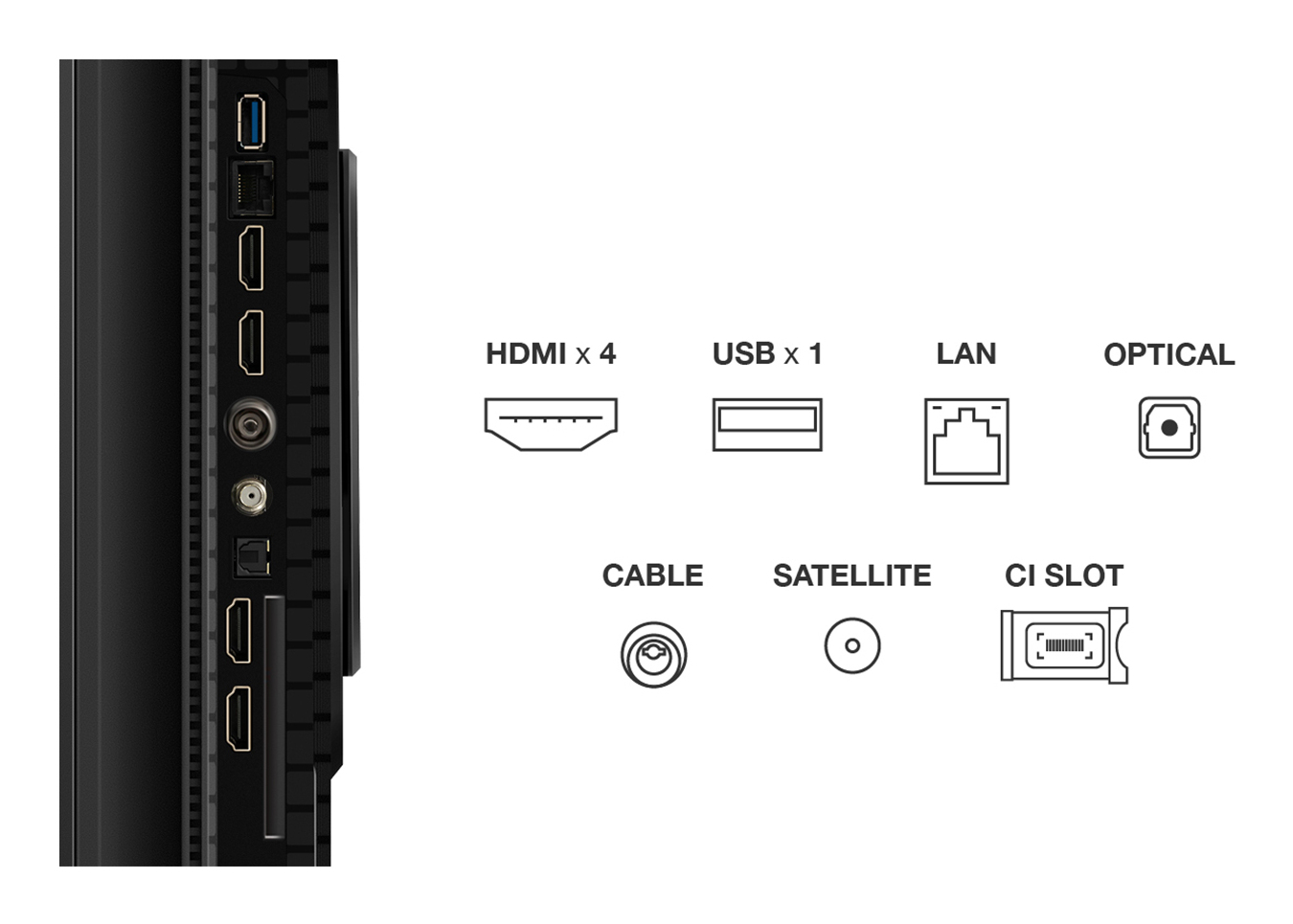 HDMI x 4

USB x 1

LAN

OPTICAL

CABLE

SATELLITE

CI SLOT