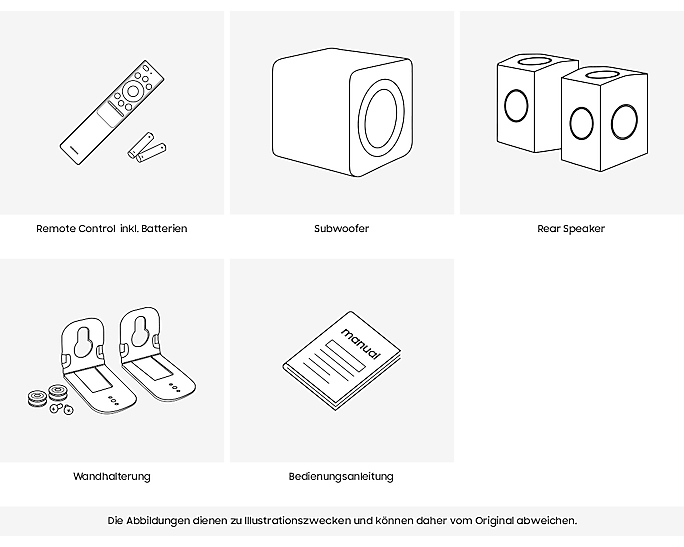 Remote Control inkl. Batterien

Subwoofer

Rear Speaker

manual

Wandhalterung

Bedienungsanleitung

Die Abbildungen dienen zu Illustrationszwecken und können daher vom Original abweichen.