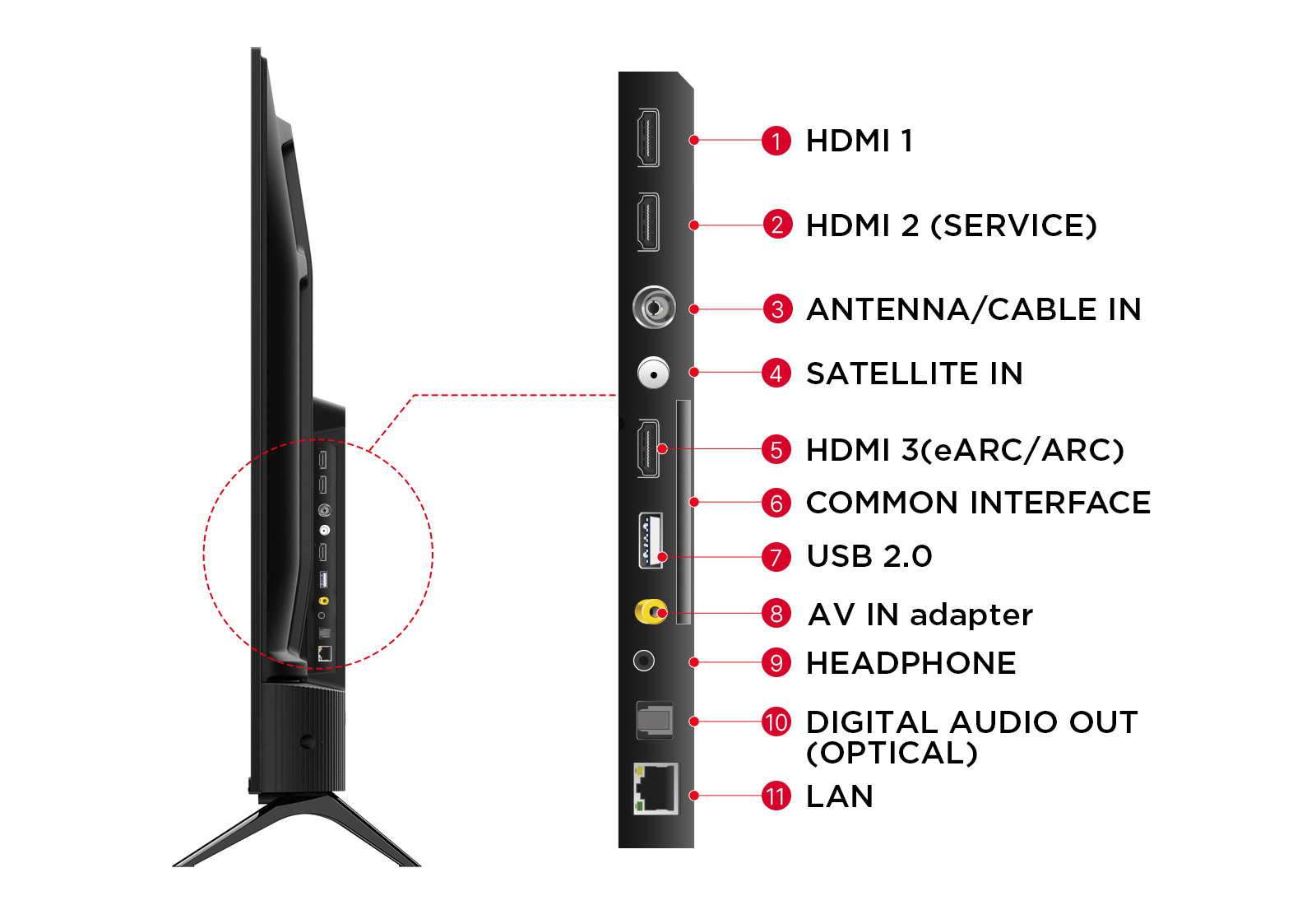 1 HDMI 1
2 HDMI 2 (SERVICE)
3 ANTENNA/CABLE IN
4 SATELLITE IN
5 HDMI 3(eARC/ARC)
6 COMMON INTERFACE
7 USB 2.0
8 AV IN adapter
9 HEADPHONE
10 DIGITAL AUDIO OUT (OPTICAL)
11 LAN